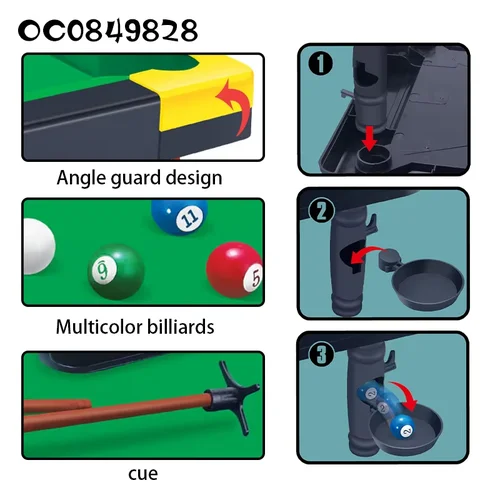 OC0849828

Angle guard design

11

9

5

Multicolor billiards

cue

1

2

3

2

2

2