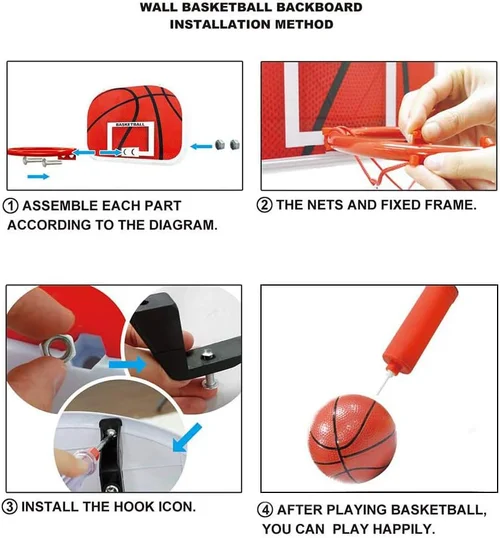 WALL BASKETBALL BACKBOARD INSTALLATION METHOD

BASKETBALL

CE

① ASSEMBLE EACH PART ACCORDING TO THE DIAGRAM.

② THE NETS AND FIXED FRAME.

③ INSTALL THE HOOK ICON.

④ AFTER PLAYING BASKETBALL, YOU CAN PLAY HAPPILY.